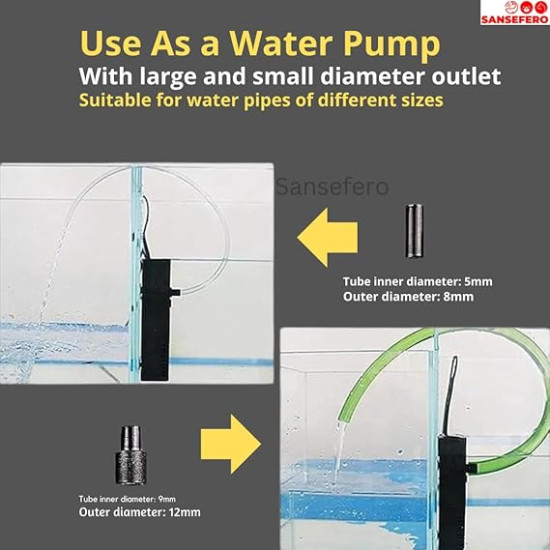 SANSEFERO

Use As a Water Pump
With large and small diameter outlet
Suitable for water pipes of different sizes

Sansefero

Tube inner diameter: 5mm
Outer diameter: 8mm

Tube inner diameter: 9mm
Outer diameter: 12mm