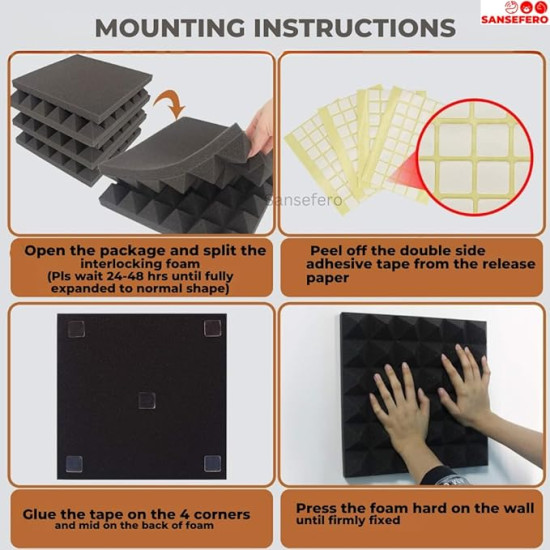 MOUNTING INSTRUCTIONS

SANSEFERO

Sansefero

Open the package and split the interlocking foam
(Pls wait 24-48 hrs until fully expanded to normal shape)

Peel off the double side adhesive tape from the release paper

Glue the tape on the 4 corners and mid on the back of foam

Press the foam hard on the wall until firmly fixed